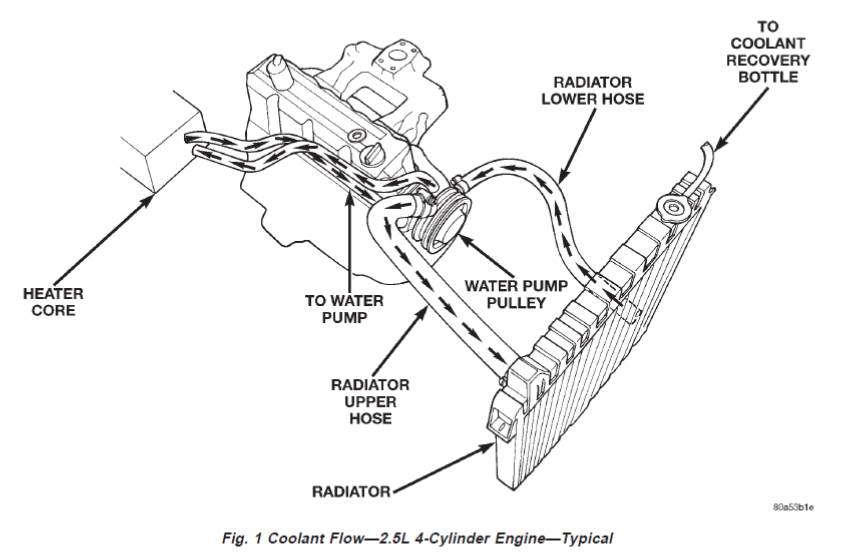 TO COOLANT RECOVERY BOTTLE

RADIATOR LOWER HOSE

HEATER CORE

TO WATER PUMP

WATER PUMP PULLEY

RADIATOR UPPER HOSE

RADIATOR

80a53b1e

Fig. 1 Coolant Flow—2.5L 4-Cylinder Engine—Typical